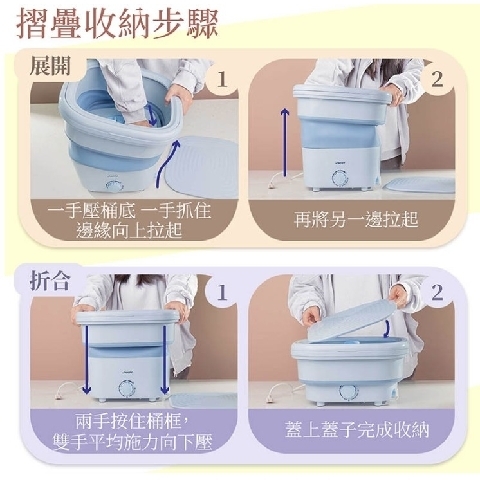 摺疊收納步驟

展開

1

一手壓桶底 一手抓住邊緣向上拉起

2

再將另一邊拉起

折合

1

兩手按住桶框，雙手平均施力向下壓

2

蓋上蓋子完成收納